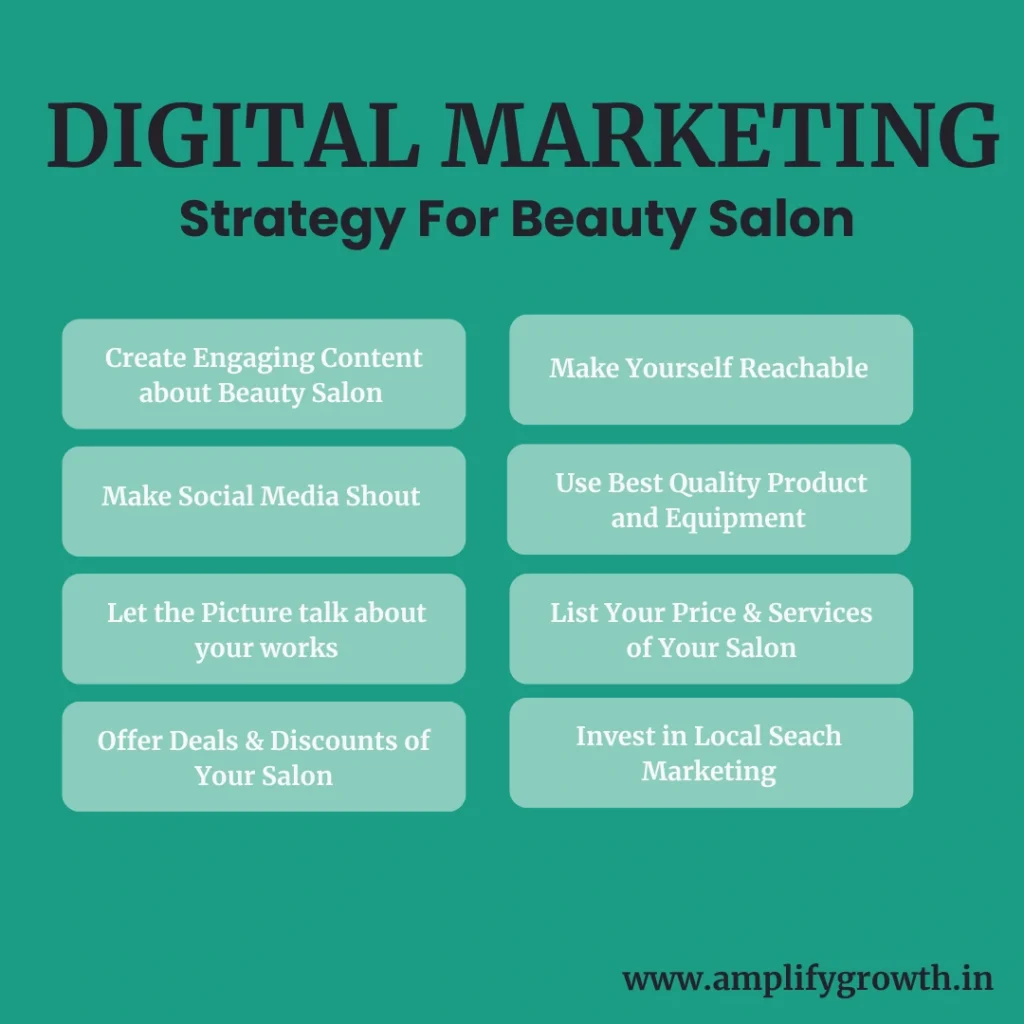 DIGITAL MARKETING

Strategy For Beauty Salon

Create Engaging Content about Beauty Salon

Make Social Media Shout

Let the Picture talk about your works

Offer Deals & Discounts of Your Salon

Make Yourself Reachable

Use Best Quality Product and Equipment

List Your Price & Services of Your Salon

Invest in Local Seach Marketing

www.amplifygrowth.in