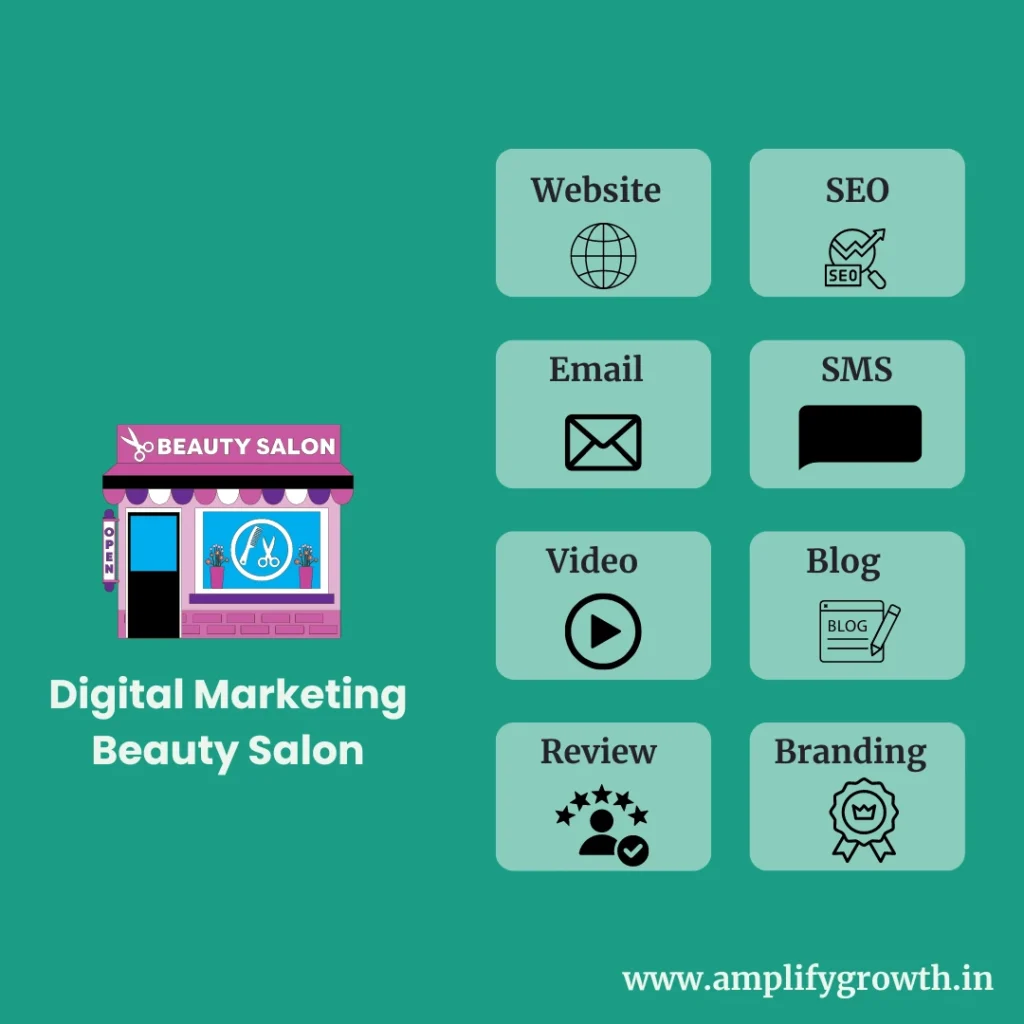 BEAUTY SALON

OPEN

Digital Marketing Beauty Salon

Website

SEO

SEO

Email

SMS

Video

Blog

BLOG

Review

Branding

www.amplifygrowth.in