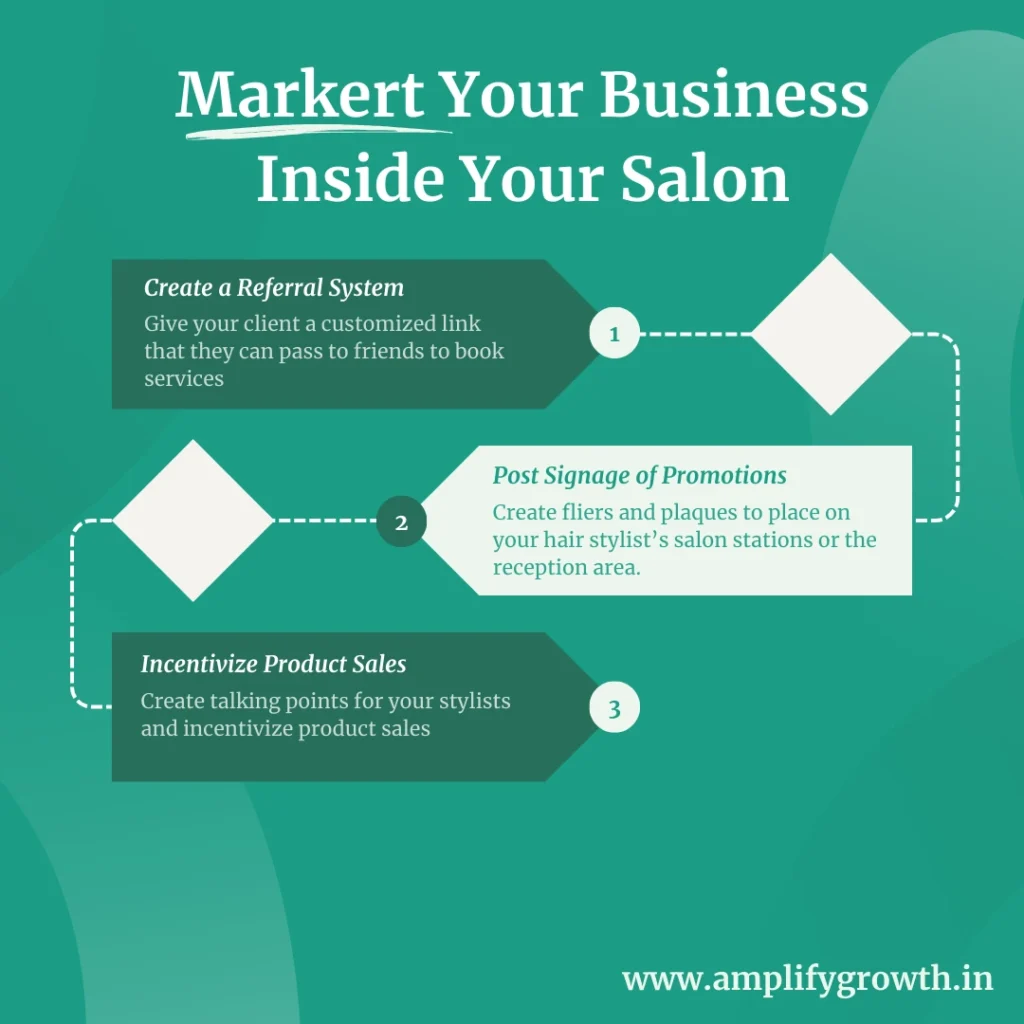 Markert Your Business Inside Your Salon

Create a Referral System
Give your client a customized link that they can pass to friends to book services

1

Post Signage of Promotions
Create fliers and plaques to place on your hair stylist's salon stations or the reception area.

2

Incentivize Product Sales
Create talking points for your stylists and incentivize product sales

3

www.amplifygrowth.in