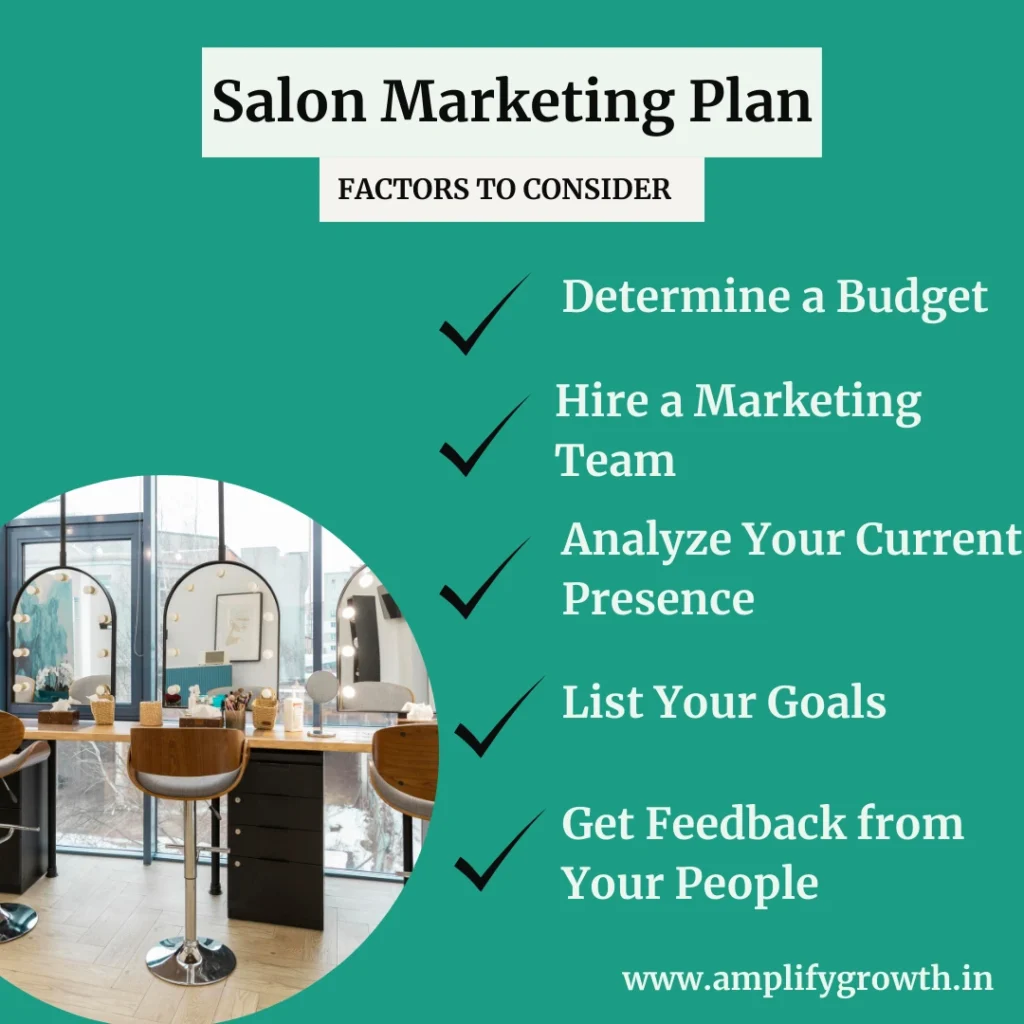 Salon Marketing Plan

FACTORS TO CONSIDER

Determine a Budget

Hire a Marketing Team

Analyze Your Current Presence

List Your Goals

Get Feedback from Your People

www.amplifygrowth.in